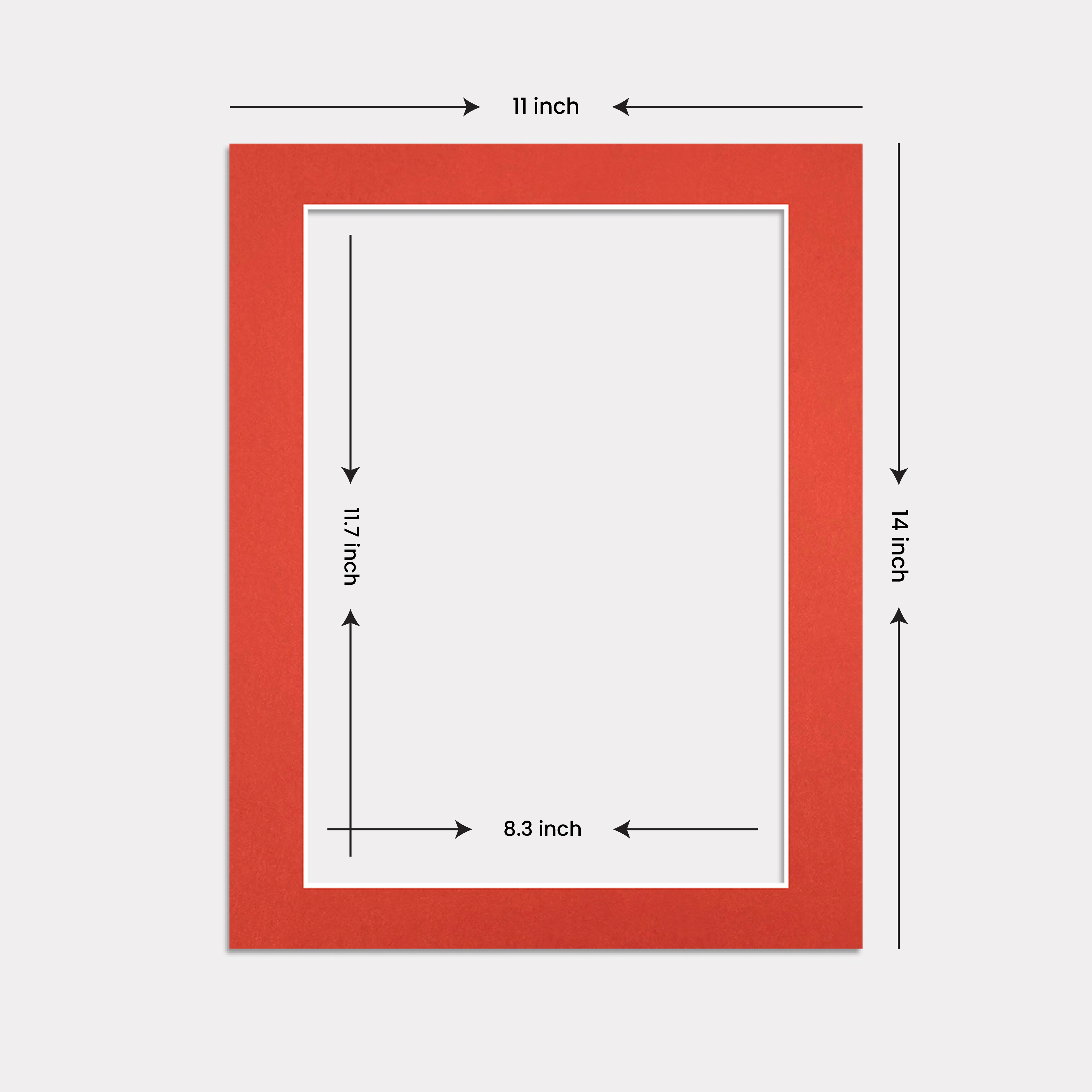 11 inch

11.7 inch

14 inch

8.3 inch